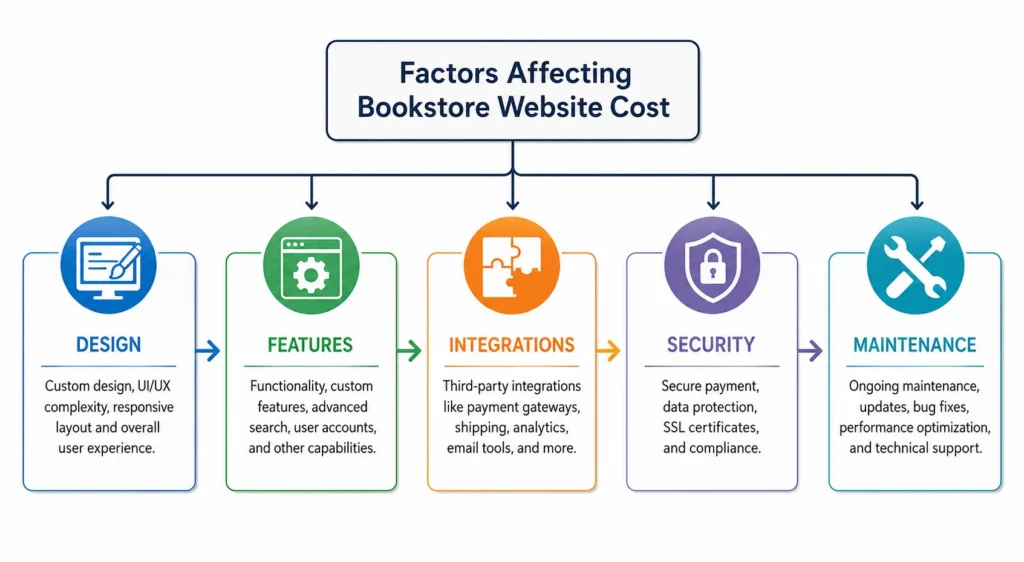 Factors Affecting Bookstore Website Cost

DESIGN

Custom design, UI/UX complexity, responsive layout and overall user experience.

FEATURES

Functionality, custom features, advanced search, user accounts, and other capabilities.

INTEGRATIONS

Third-party integrations like payment gateways, shipping, analytics, email tools, and more.

SECURITY

Secure payment, data protection, SSL certificates, and compliance.

MAINTENANCE

Ongoing maintenance, updates, bug fixes, performance optimization, and technical support.